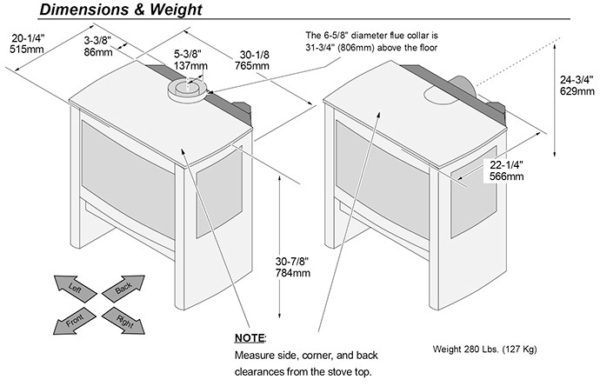 Dimensions & Weight

20-1/4"
515mm

3-3/8"
86mm

5-3/8"
137mm

30-1/8
765mm

The 6-5/8" diameter flue collar is 31-3/4" (806mm) above the floor

24-3/4"
629mm

22-1/4"
566mm

30-7/8"
784mm

Left
Back
Front
Right

NOTE:
Measure side, corner, and back clearances from the stove top.

Weight 280 Lbs. (127 Kg)