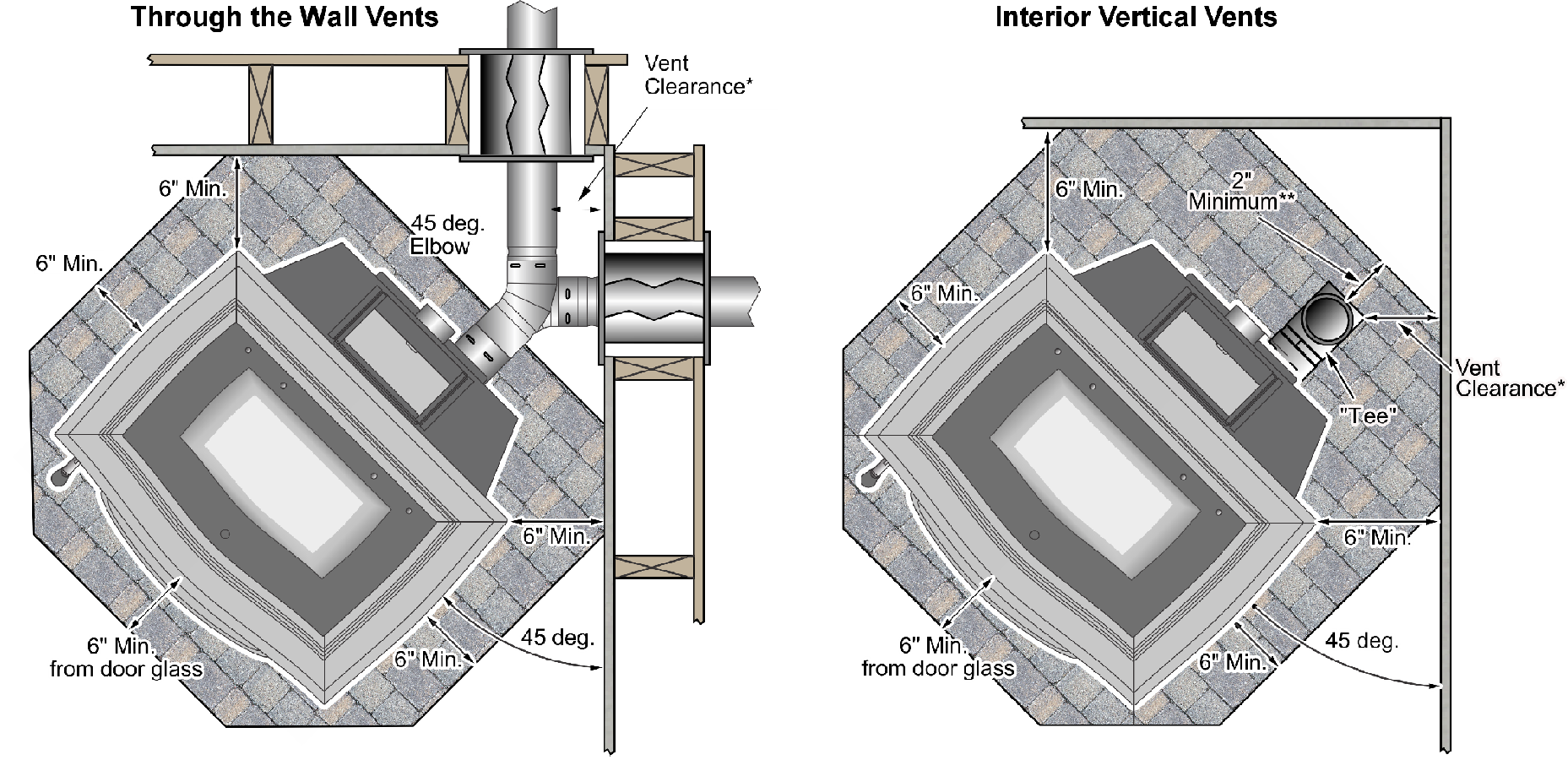 Through the Wall Vents

Vent Clearance*

6" Min.

45 deg. Elbow

6" Min.

6" Min.

6" Min. from door glass

6" Min.

45 deg.

Interior Vertical Vents

6" Min.

2" Minimum**

6" Min.

Vent Clearance*

"Tee"

6" Min.

6" Min. from door glass

6" Min.

45 deg.