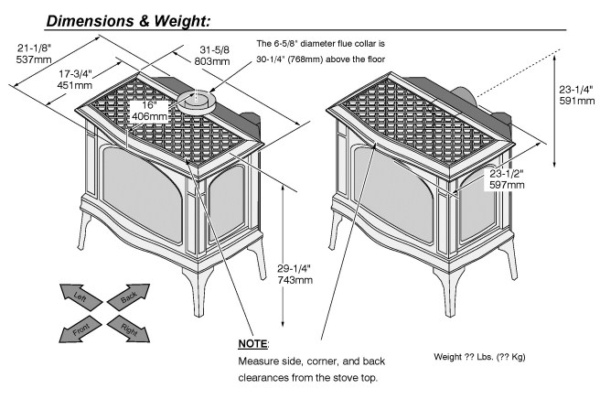 Dimensions & Weight:

21-1/8"
537mm

17-3/4"
451mm

31-5/8
803mm

The 6-5/8" diameter flue collar is 30-1/4" (768mm) above the floor

16"
406mm

23-1/4"
591mm

23-1/2"
597mm

29-1/4"
743mm

Left
Back
Front
Right

NOTE:
Measure side, corner, and back clearances from the stove top.

Weight ?? Lbs. (?? Kg)