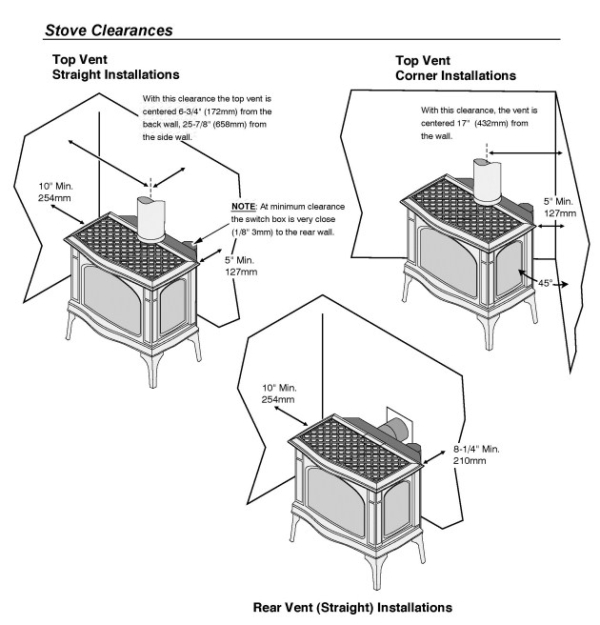 Stove Clearances

Top Vent
Straight Installations

With this clearance the top vent is centered 6-3/4" (172mm) from the back wall, 25-7/8" (658mm) from the side wall.

10" Min.
254mm

NOTE: At minimum clearance the switch box is very close (1/8" 3mm) to the rear wall.

5" Min.
127mm

Top Vent
Corner Installations

With this clearance, the vent is centered 17" (432mm) from the wall.

5" Min.
127mm

45°

10" Min.
254mm

8-1/4" Min.
210mm

Rear Vent (Straight) Installations